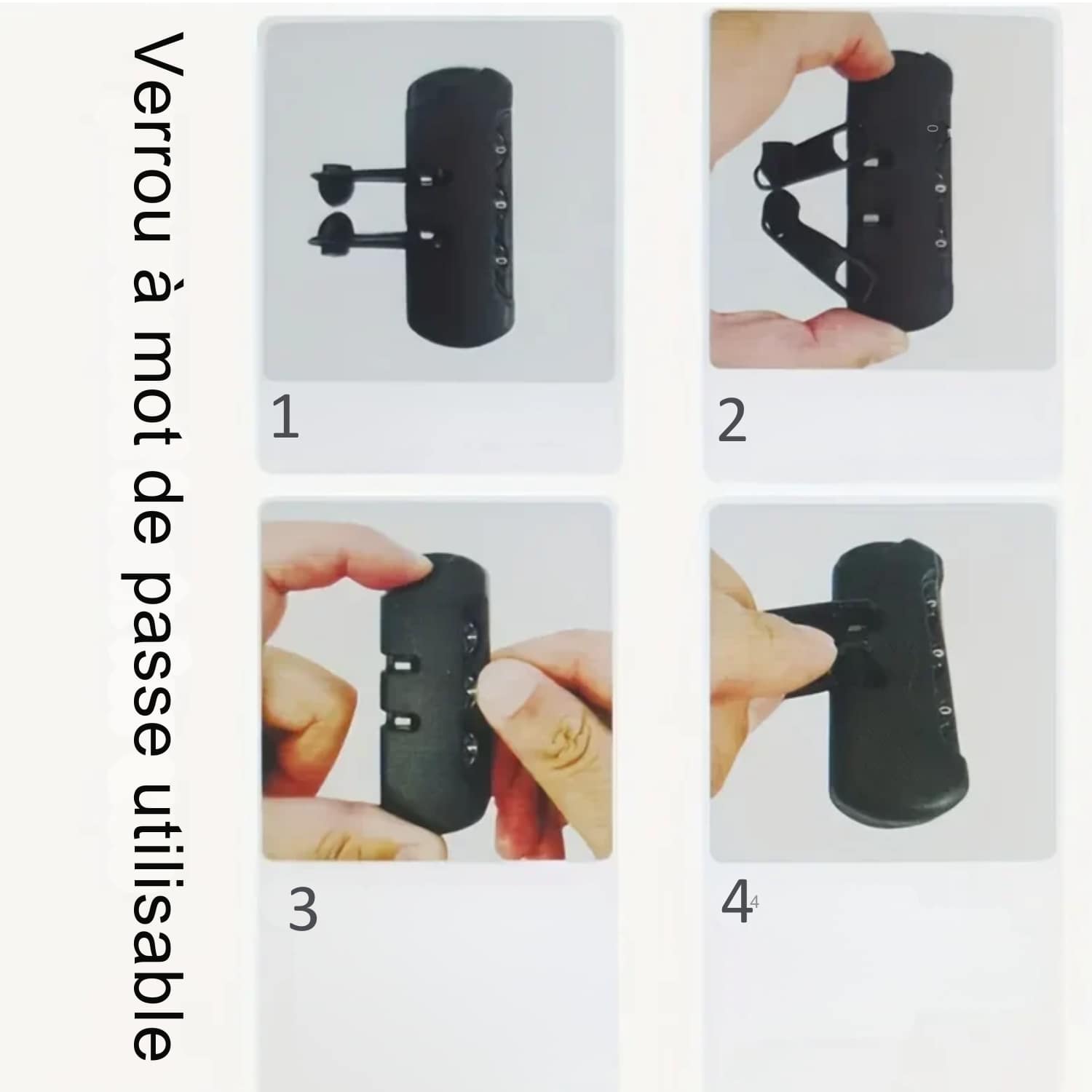 Verrou à mot de passe utilisable

1

2

3

4