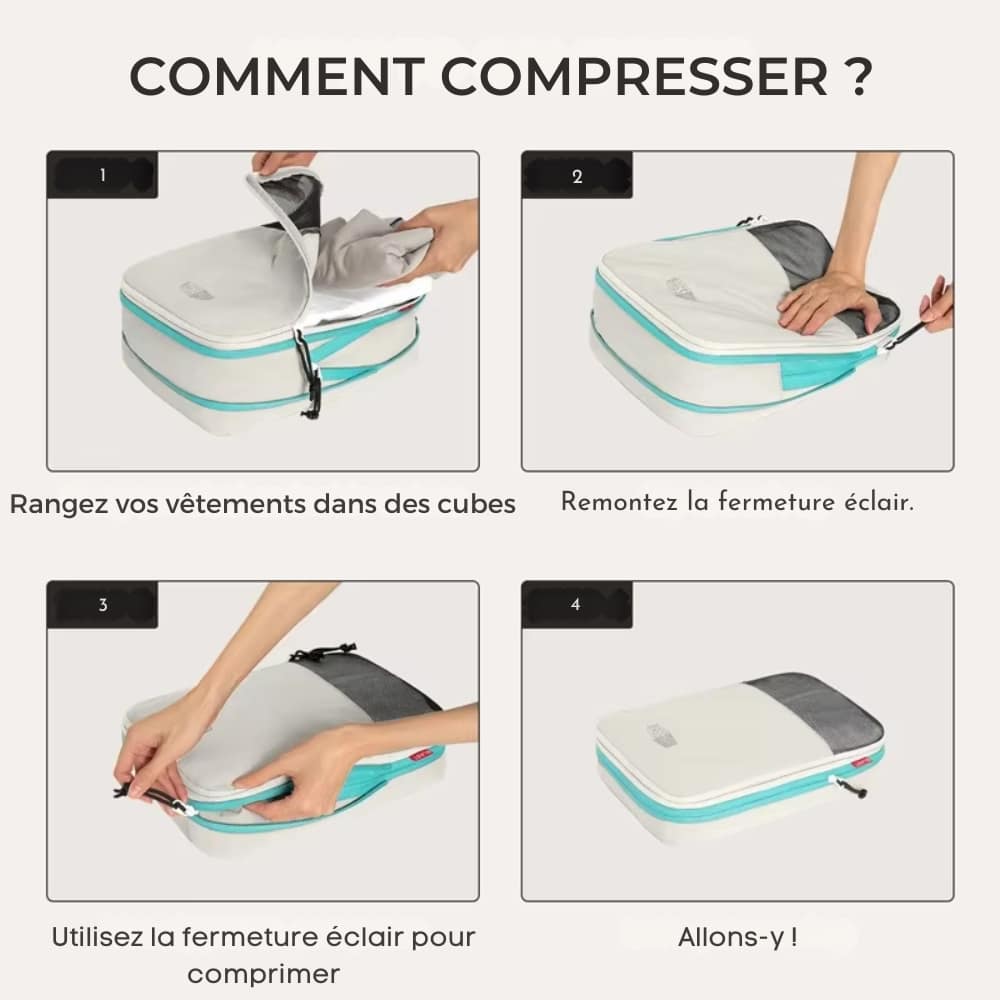 COMMENT COMPRESSER ?

1

Rangez vos vêtements dans des cubes

2

Remontez la fermeture éclair.

3

Utilisez la fermeture éclair pour comprimer

4

Allons-y !